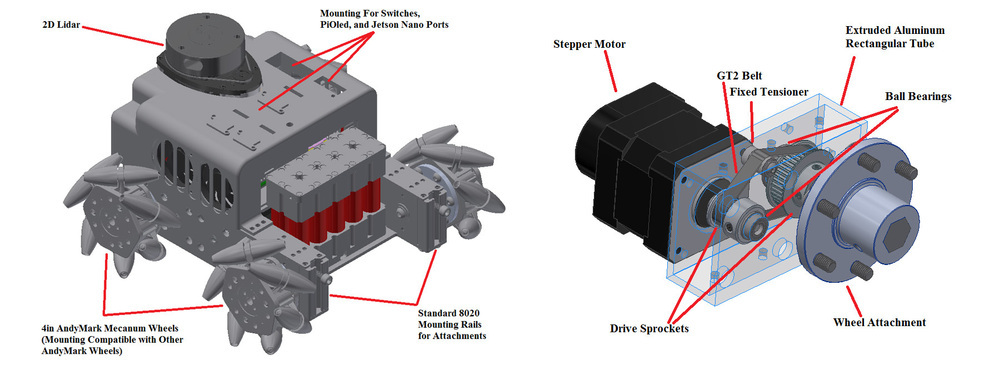 2D Lidar

Mounting For Switches, PiOled, and Jetson Nano Ports

4in AndyMark Mecanum Wheels (Mounting Compatible with Other AndyMark Wheels)

Standard 8020 Mounting Rails for Attachments

Stepper Motor

GT2 Belt

Fixed Tensioner

Extruded Aluminum Rectangular Tube

Ball Bearings

Drive Sprockets

Wheel Attachment